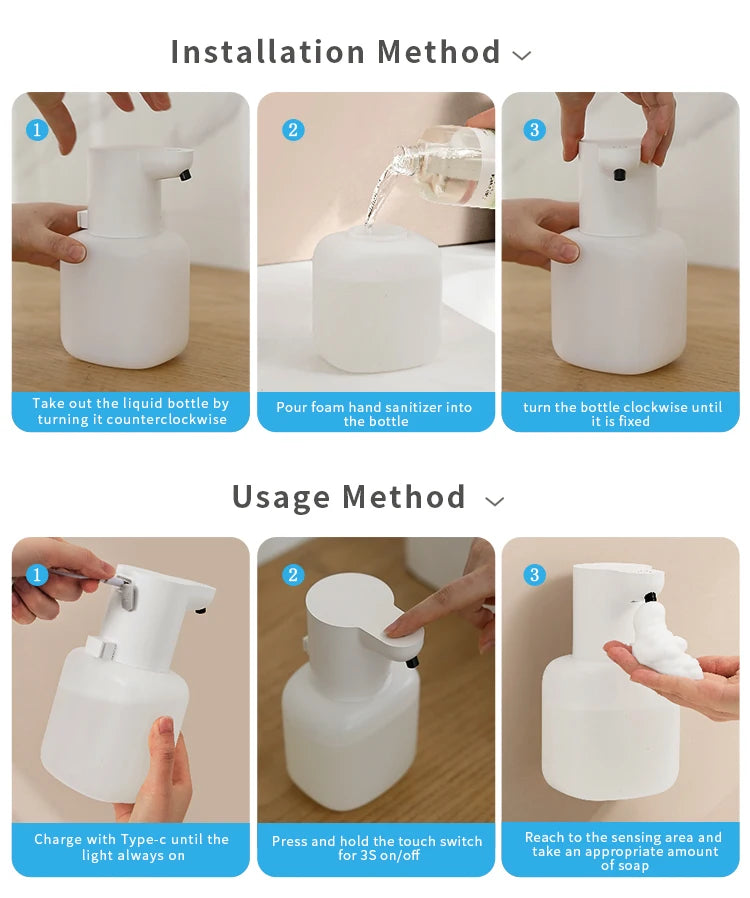 Installation Method

1
Take out the liquid bottle by turning it counterclockwise

2
Pour foam hand sanitizer into the bottle

3
turn the bottle clockwise until it is fixed

Usage Method

1
Charge with Type-c until the light always on

2
Press and hold the touch switch for 3S on/off

3
Reach to the sensing area and take an appropriate amount of soap