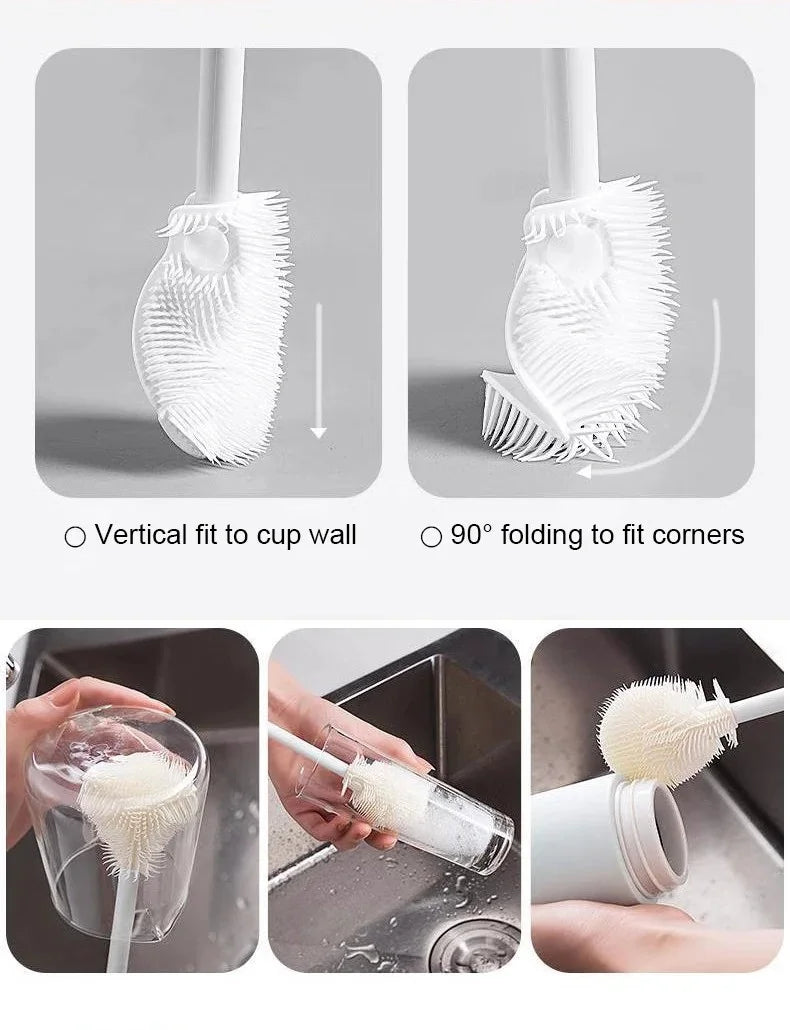 ○ Vertical fit to cup wall

○ 90° folding to fit corners