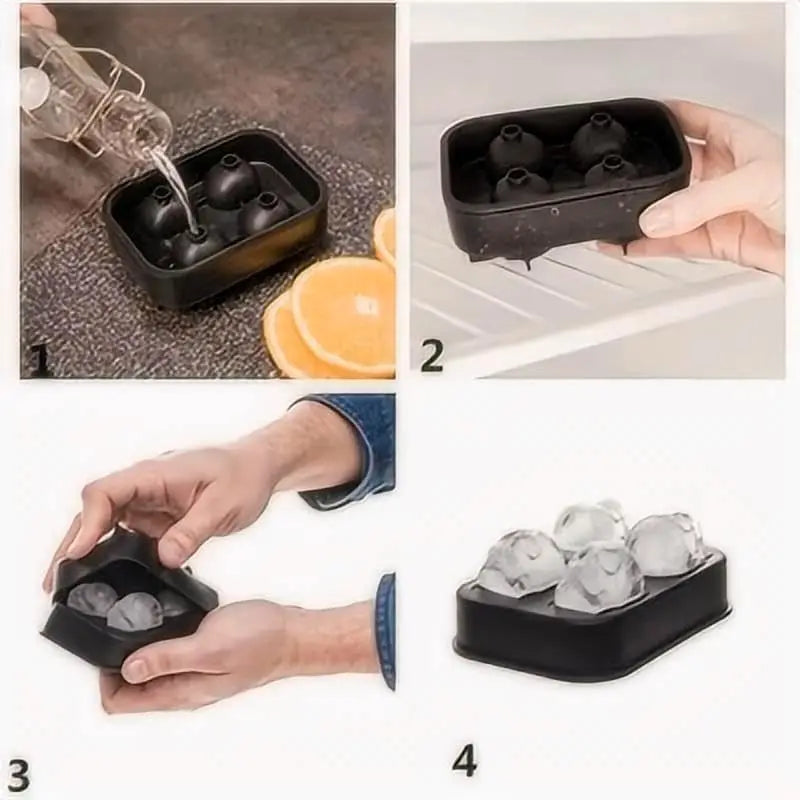 1

2

3

4