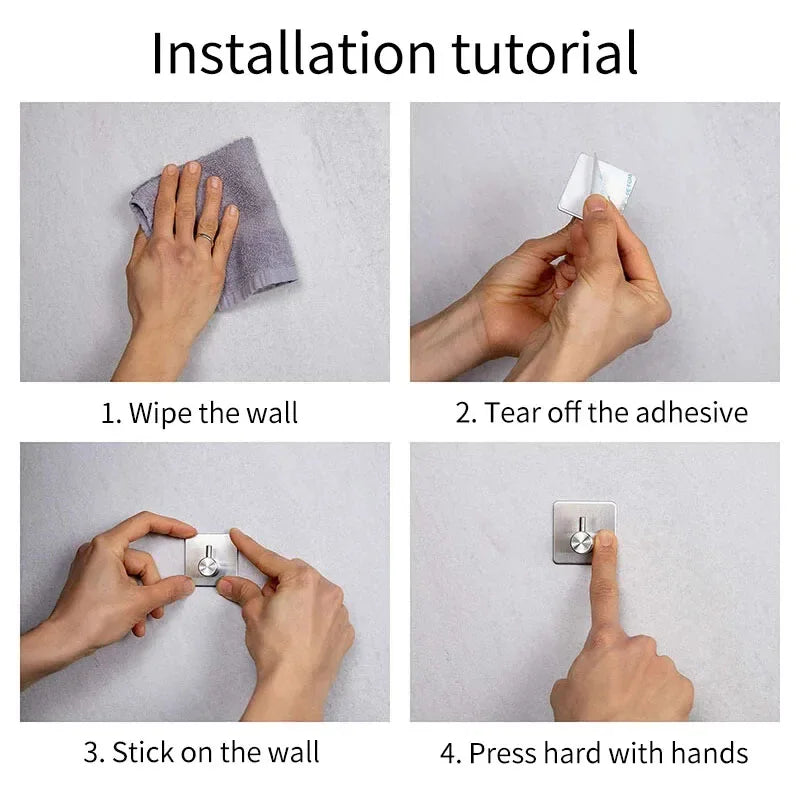 Installation tutorial

1. Wipe the wall

2. Tear off the adhesive

3. Stick on the wall

4. Press hard with hands